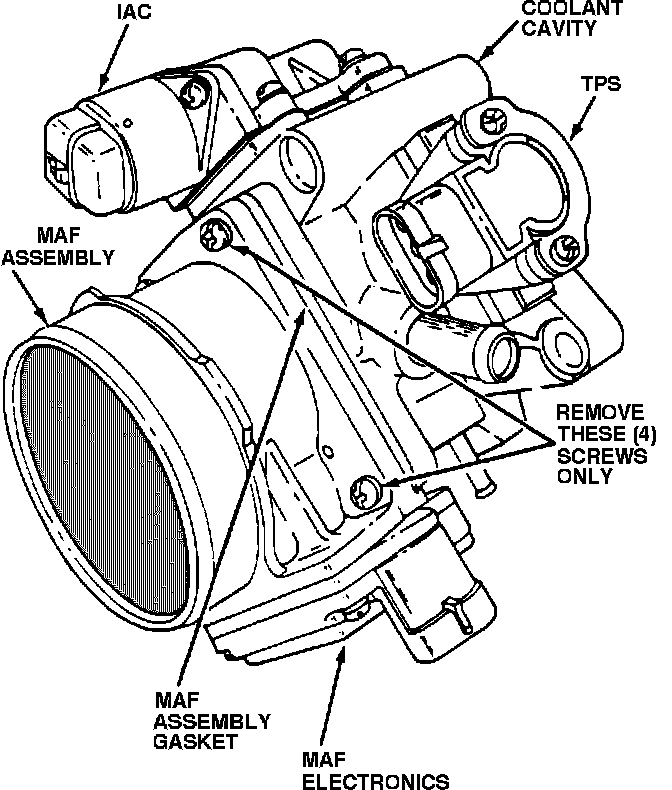 IAC

COOLANT CAVITY

TPS

MAF ASSEMBLY

REMOVE THESE (4) SCREWS ONLY

MAF ASSEMBLY GASKET

MAF ELECTRONICS