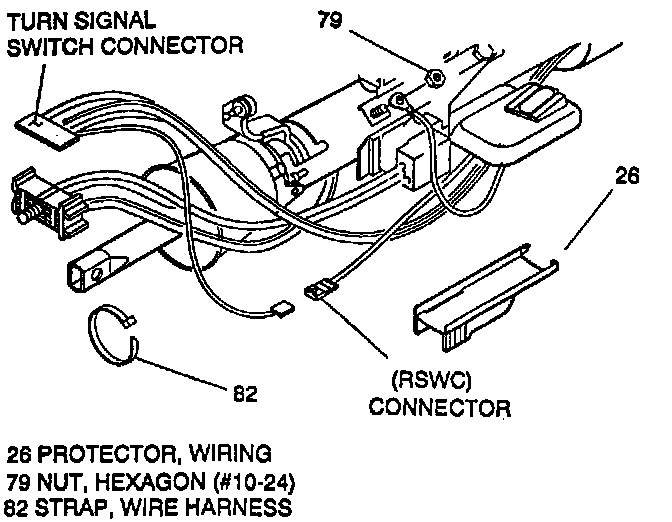 TURN SIGNAL SWITCH CONNECTOR

79

26

82

(RSWC) CONNECTOR

26 PROTECTOR, WIRING
79 NUT, HEXAGON (#10-24)
82 STRAP, WIRE HARNESS