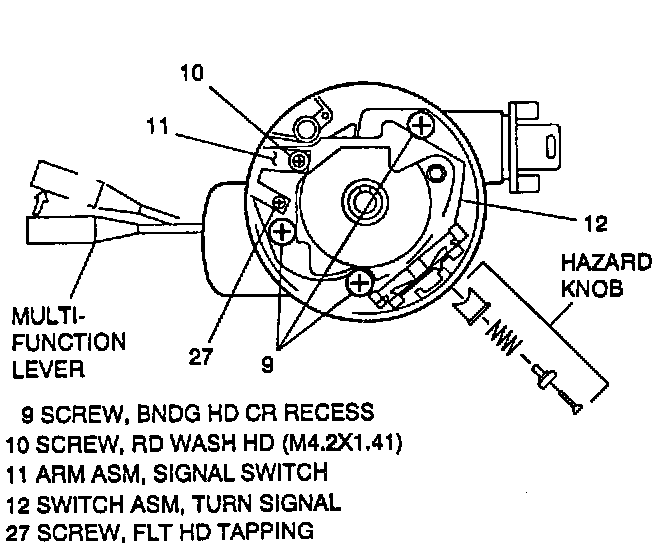 10

11

12

HAZARD KNOB

MULTI-FUNCTION LEVER

27

9

9 SCREW, BNDG HD CR RECESS
10 SCREW, RD WASH HD (M4.2X1.41)
11 ARM ASM, SIGNAL SWITCH
12 SWITCH ASM, TURN SIGNAL
27 SCREW, FLT HD TAPPING