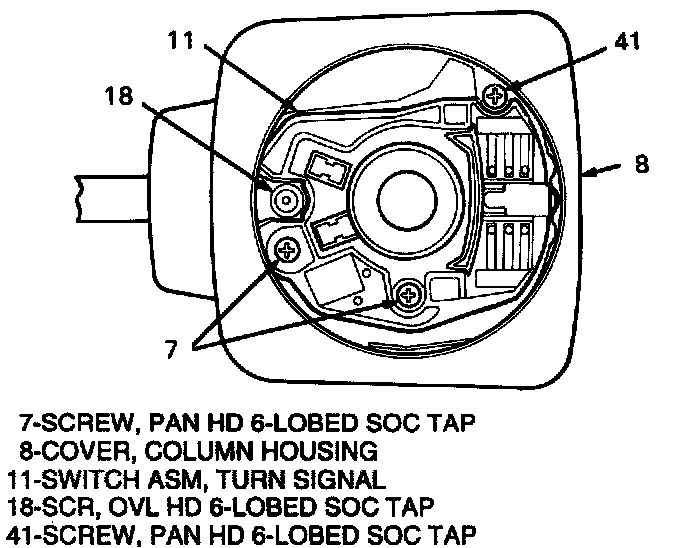 11
41
18
8
7

7-SCREW, PAN HD 6-LOBED SOC TAP
8-COVER, COLUMN HOUSING
11-SWITCH ASM, TURN SIGNAL
18-SCR, OVL HD 6-LOBED SOC TAP
41-SCREW, PAN HD 6-LOBED SOC TAP