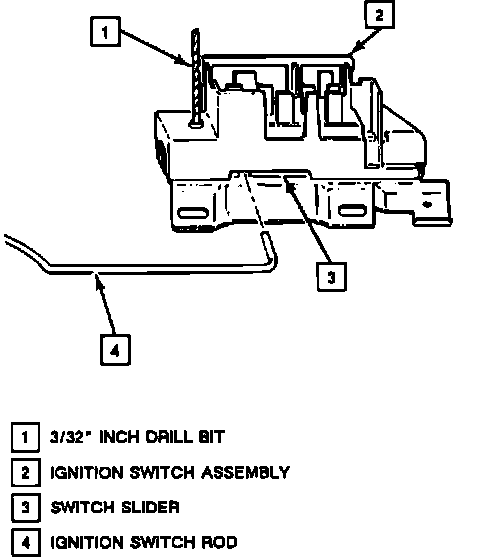 1
2
3
4

1 3/32" INCH DRILL BIT
2 IGNITION SWITCH ASSEMBLY
3 SWITCH SLIDER
4 IGNITION SWITCH ROD