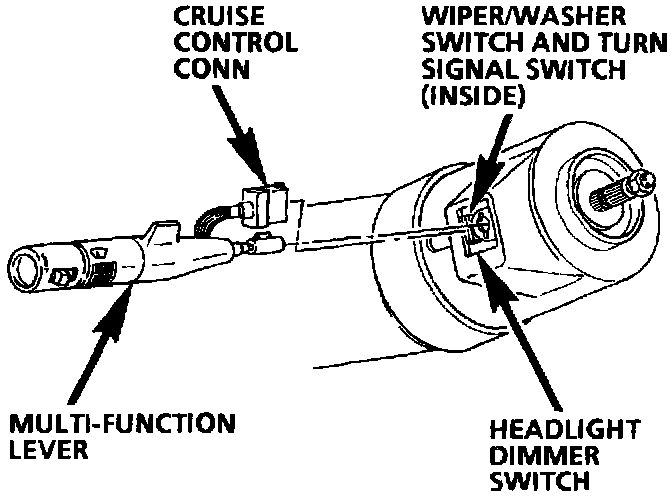 CRUISE CONTROL CONN

WIPER/WASHER SWITCH AND TURN SIGNAL SWITCH (INSIDE)

MULTI-FUNCTION LEVER

HEADLIGHT DIMMER SWITCH