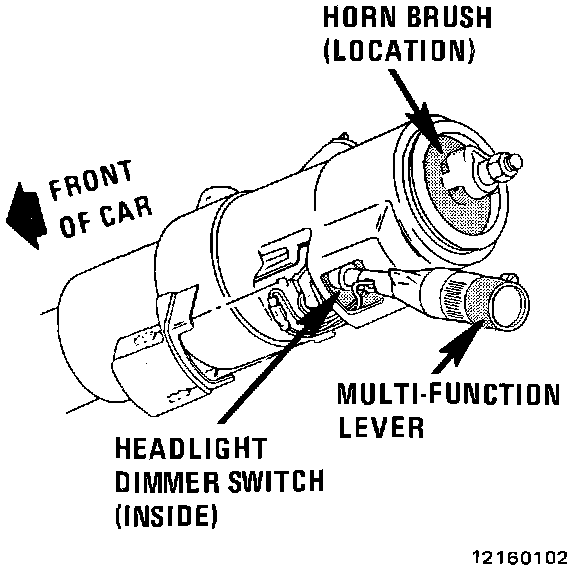 HORN BRUSH
(LOCATION)

FRONT
OF CAR

MULTI-FUNCTION
LEVER

HEADLIGHT
DIMMER SWITCH
(INSIDE)

12160102