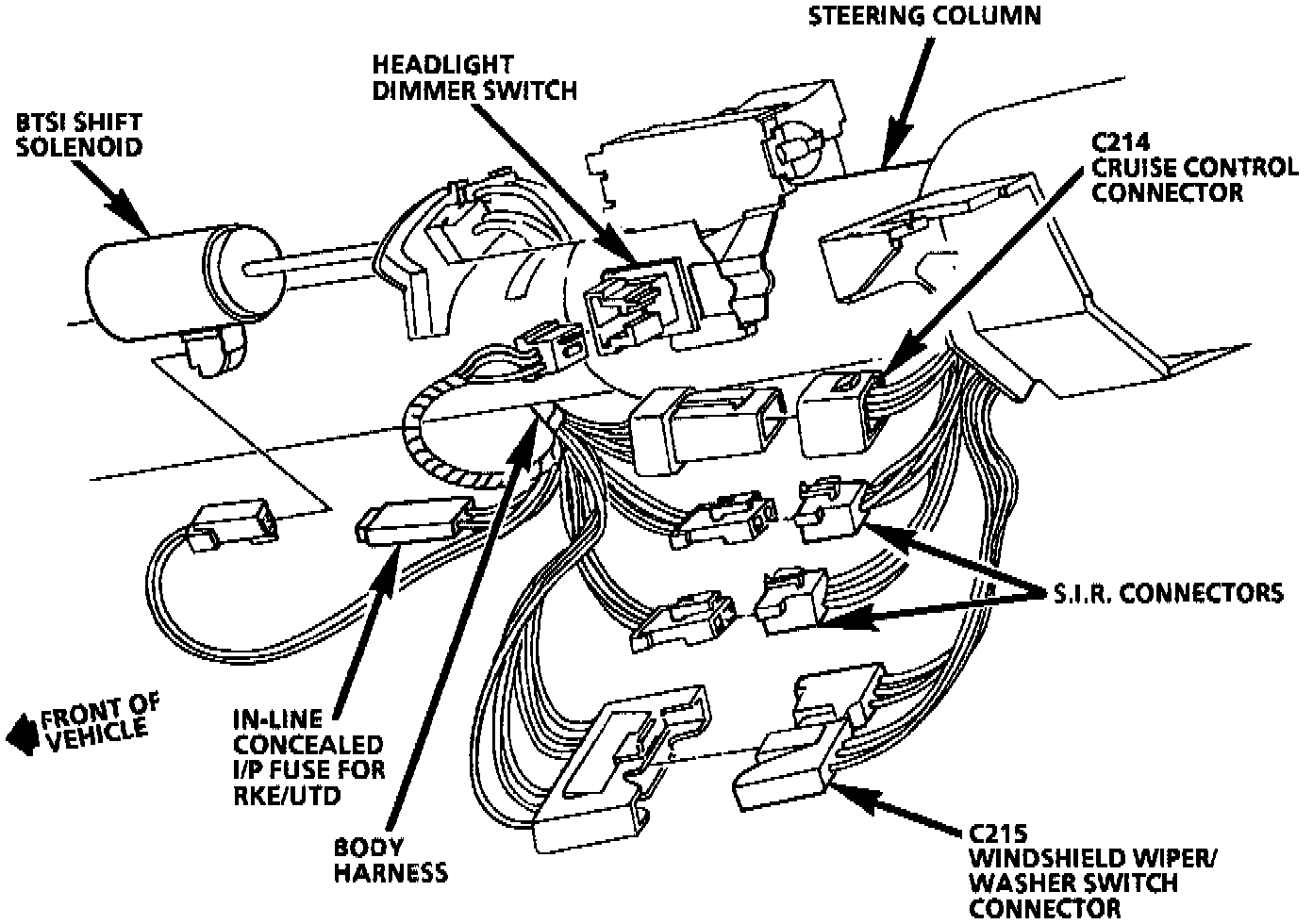 STEERING COLUMN

HEADLIGHT DIMMER SWITCH

BTSI SHIFT SOLENOID

C214 CRUISE CONTROL CONNECTOR

S.I.R. CONNECTORS

FRONT OF VEHICLE

IN-LINE CONCEALED I/P FUSE FOR RKE/UTD

BODY HARNESS

C215 WINDSHIELD WIPER/ WASHER SWITCH CONNECTOR