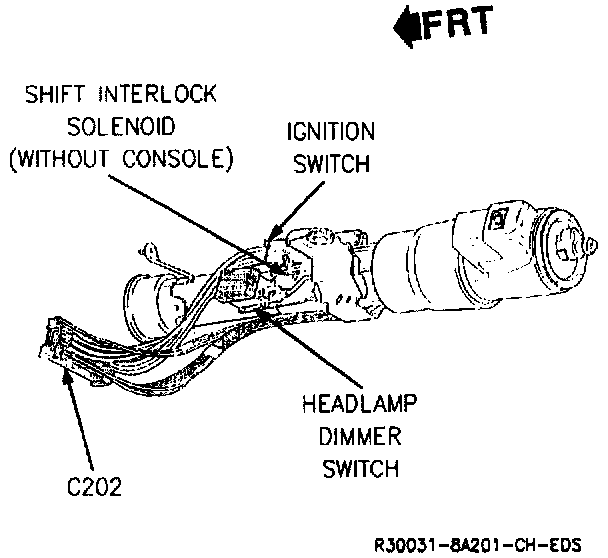 FRT

SHIFT INTERLOCK SOLENOID (WITHOUT CONSOLE)

IGNITION SWITCH

HEADLAMP DIMMER SWITCH

C202

R30031-8A201-CH-EDS