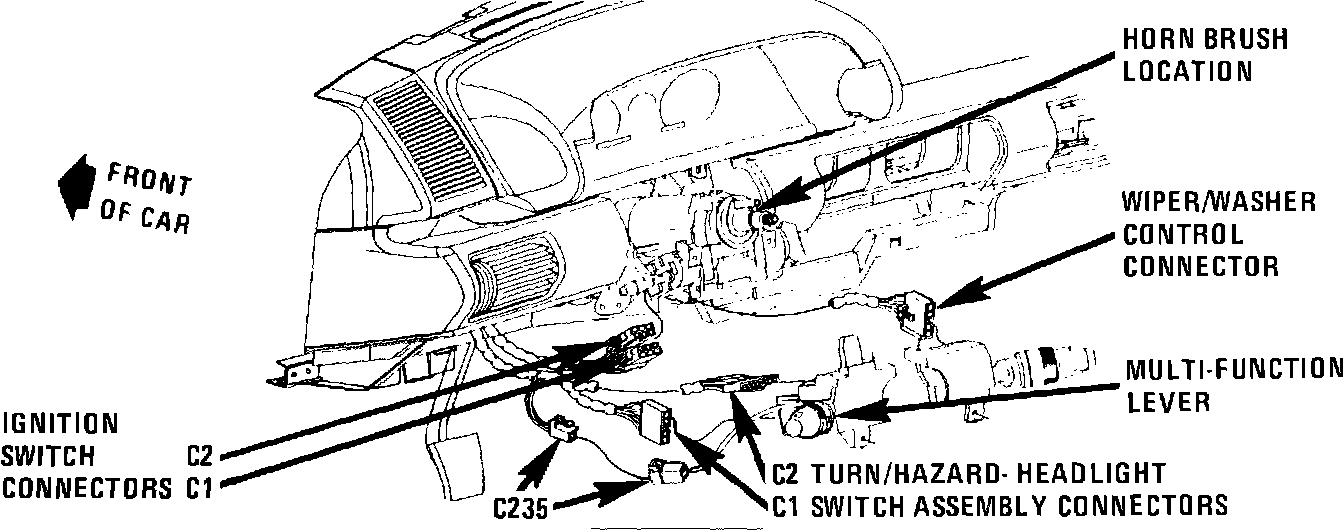 HORN BRUSH LOCATION

FRONT OF CAR

WIPER/WASHER CONTROL CONNECTOR

MULTI-FUNCTION LEVER

IGNITION SWITCH CONNECTORS C2 C1

C235

C2 TURN/HAZARD- HEADLIGHT
C1 SWITCH ASSEMBLY CONNECTORS