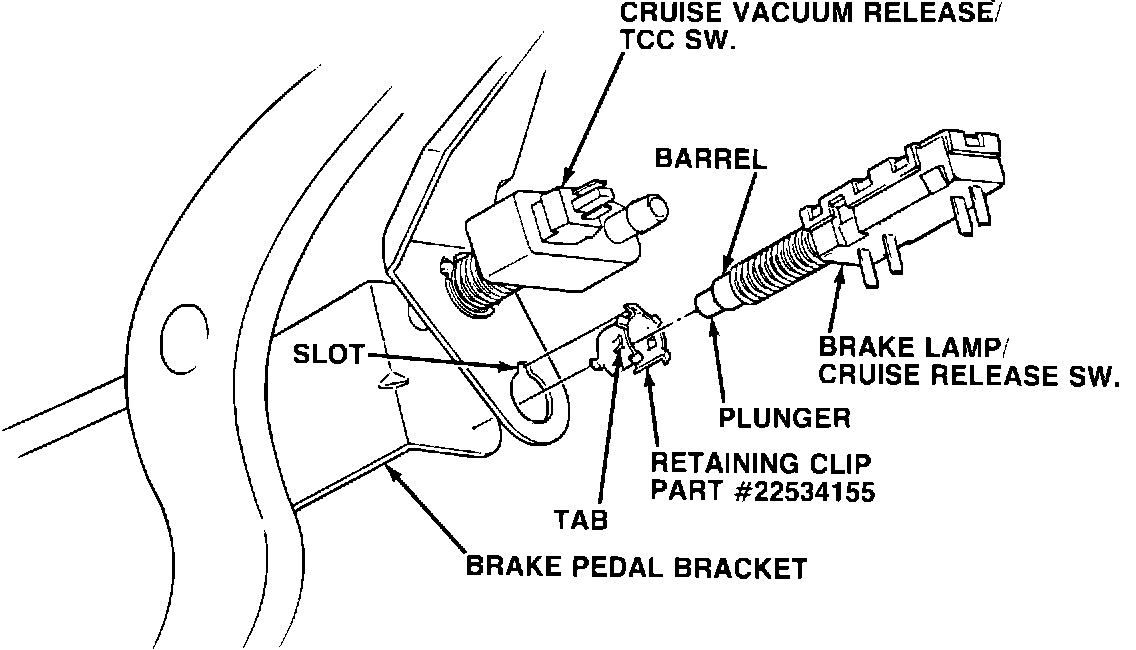 CRUISE VACUUM RELEASE/ TCC SW.

BARREL

SLOT

BRAKE LAMP/ CRUISE RELEASE SW.

PLUNGER

RETAINING CLIP PART #22534155

TAB

BRAKE PEDAL BRACKET