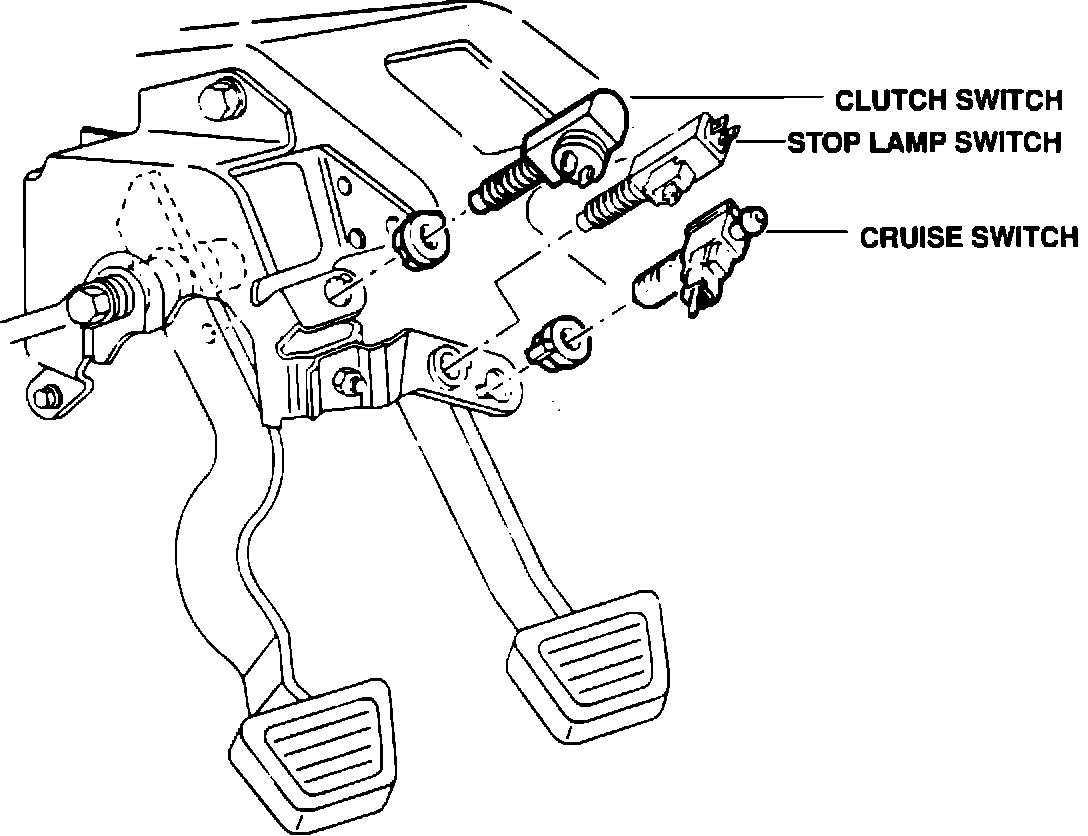 CLUTCH SWITCH
STOP LAMP SWITCH
CRUISE SWITCH