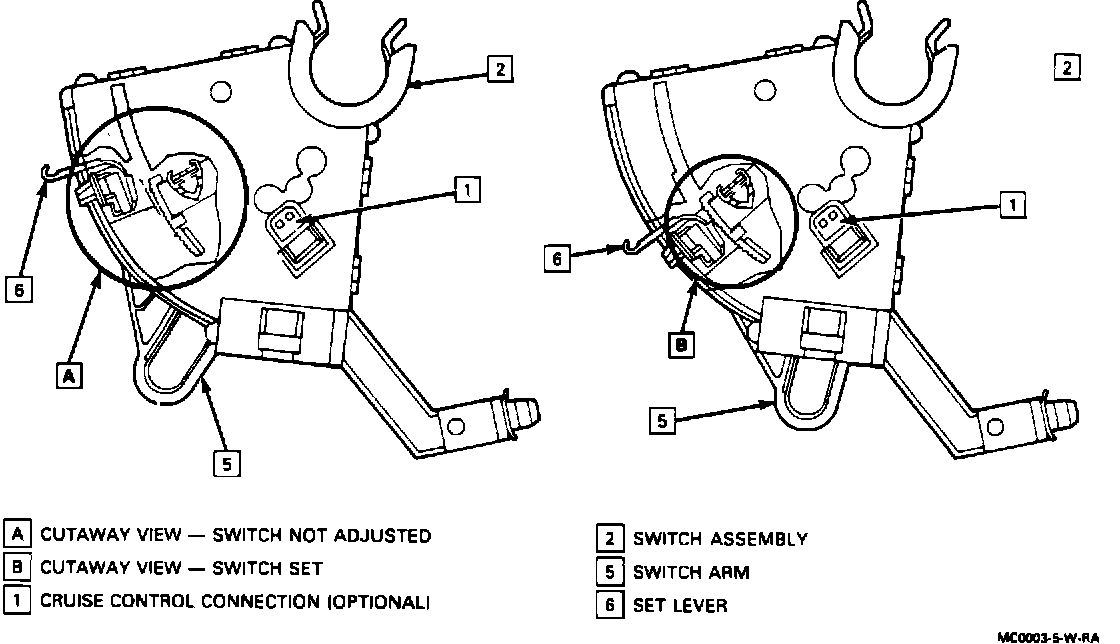 2
1
6
A
5

2
1
6
B
5

A CUTAWAY VIEW — SWITCH NOT ADJUSTED
B CUTAWAY VIEW — SWITCH SET
1 CRUISE CONTROL CONNECTION (OPTIONAL)

2 SWITCH ASSEMBLY
5 SWITCH ARM
6 SET LEVER

MC0003-5-W-RA