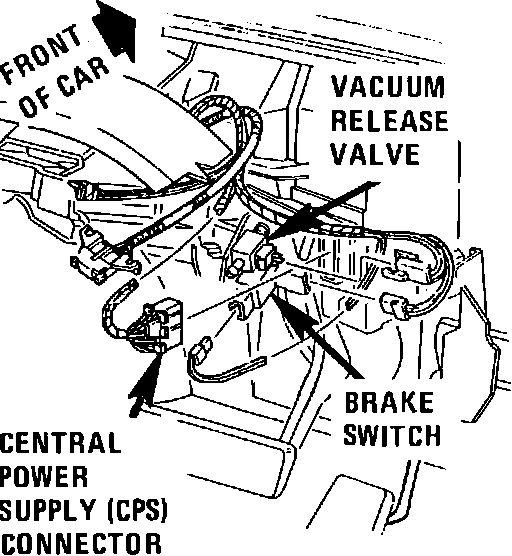 FRONT OF CAR

VACUUM RELEASE VALVE

BRAKE SWITCH

CENTRAL POWER SUPPLY (CPS) CONNECTOR