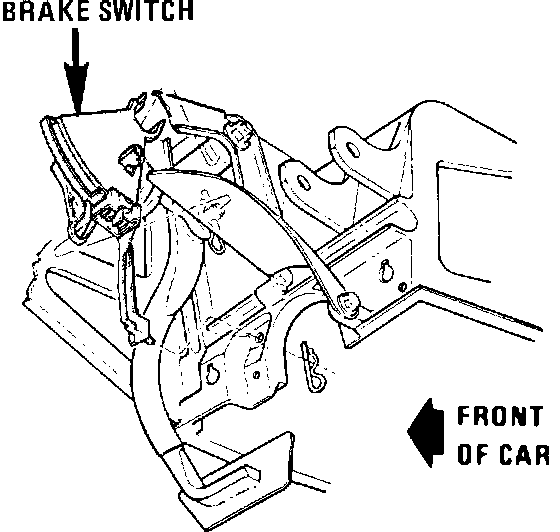 BRAKE SWITCH

FRONT OF CAR