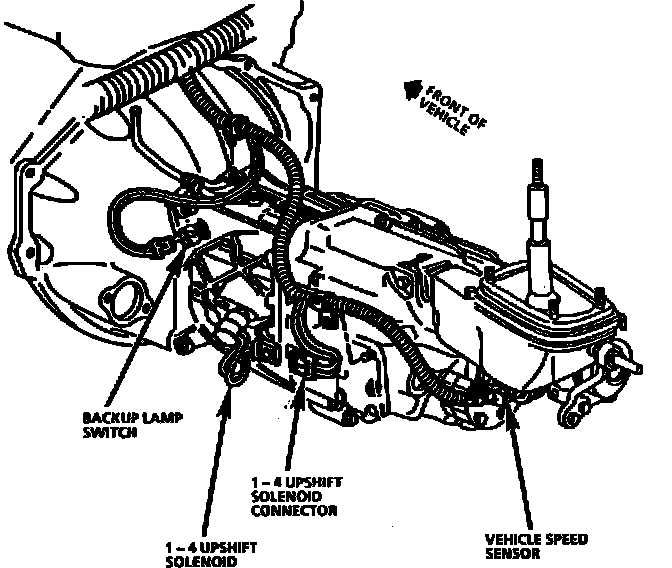 FRONT OF VEHICLE

BACKUP LAMP SWITCH

1 – 4 UPSHIFT SOLENOID CONNECTOR

1 – 4 UPSHIFT SOLENOID

VEHICLE SPEED SENSOR