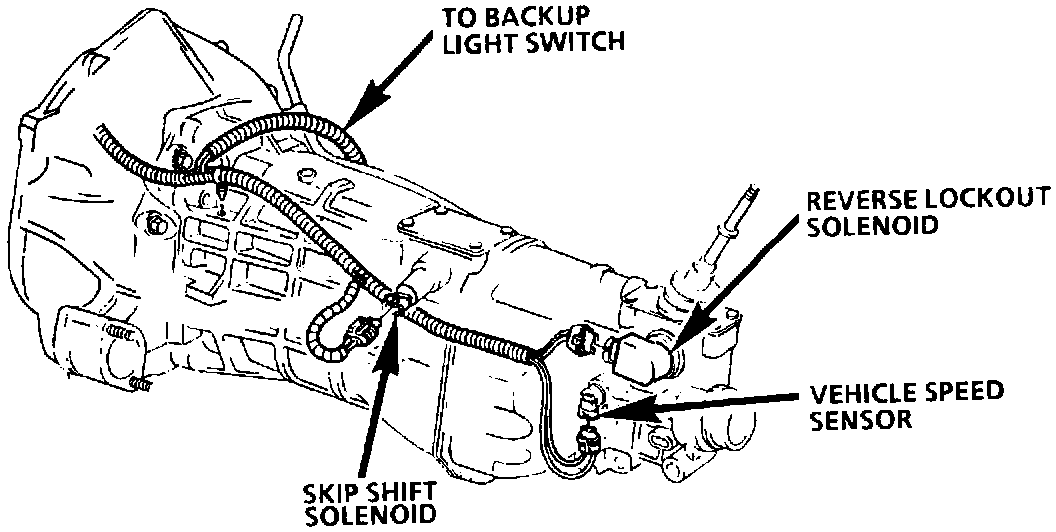 TO BACKUP LIGHT SWITCH

REVERSE LOCKOUT SOLENOID

VEHICLE SPEED SENSOR

SKIP SHIFT SOLENOID