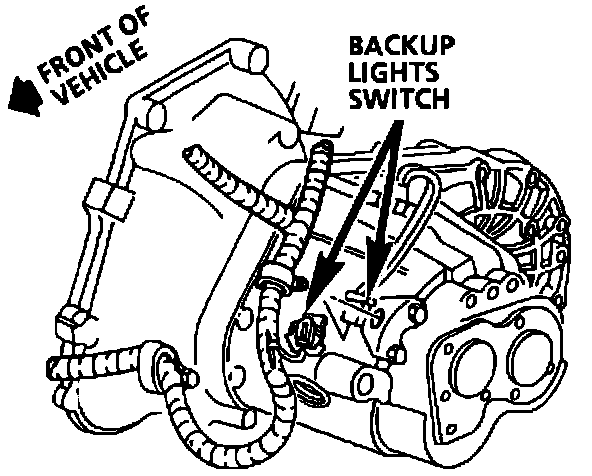 FRONT OF VEHICLE

BACKUP LIGHTS SWITCH