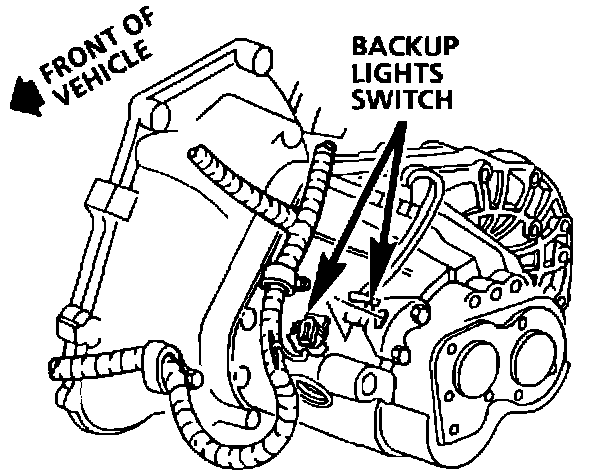 FRONT OF VEHICLE

BACKUP LIGHTS SWITCH