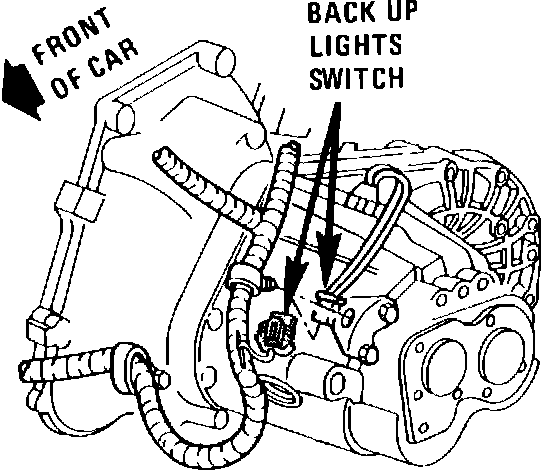 FRONT OF CAR

BACK UP LIGHTS SWITCH