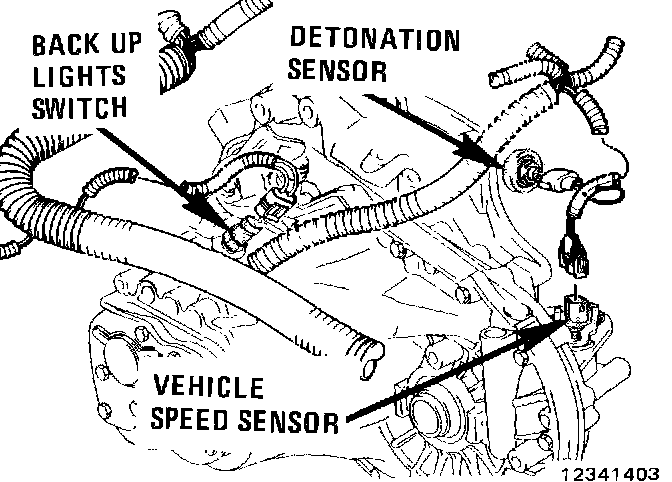 BACK UP LIGHTS SWITCH

DETONATION SENSOR

VEHICLE SPEED SENSOR

12341403