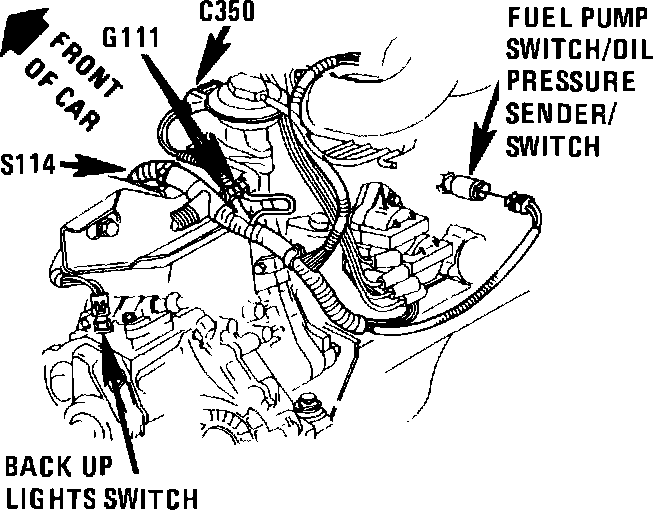 FRONT OF CAR

G111

C350

FUEL PUMP SWITCH/OIL PRESSURE SENDER/ SWITCH

S114

BACK UP LIGHTS SWITCH