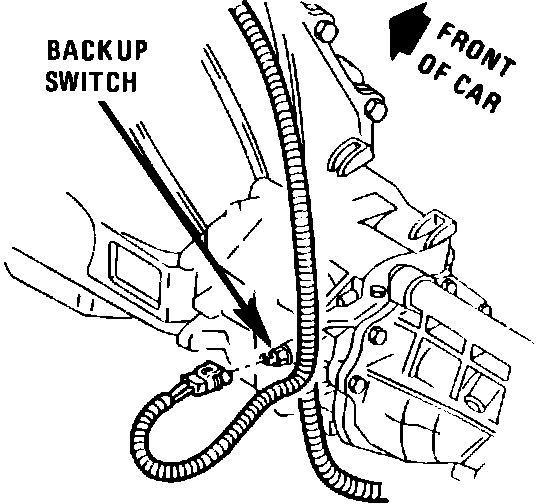 BACKUP SWITCH

FRONT OF CAR