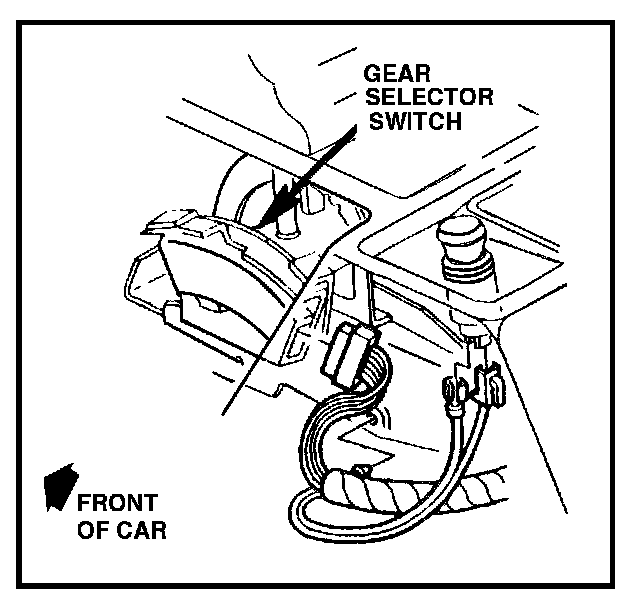 GEAR
SELECTOR
SWITCH

FRONT
OF CAR