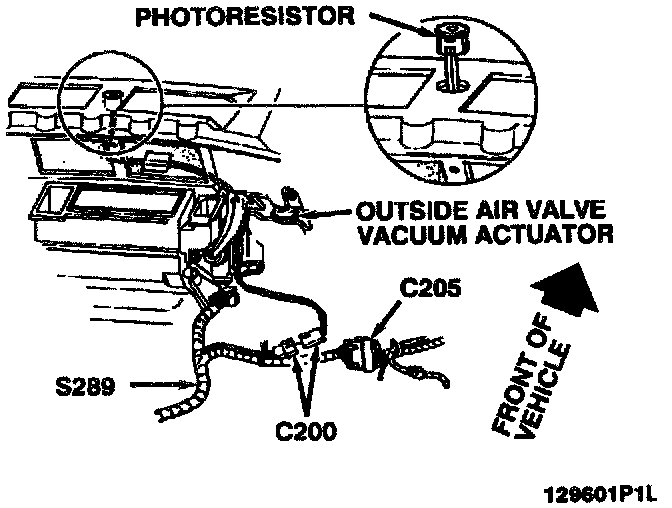 PHOTORESISTOR

OUTSIDE AIR VALVE VACUUM ACTUATOR

C205

FRONT OF VEHICLE

S289

C200

129601P1L