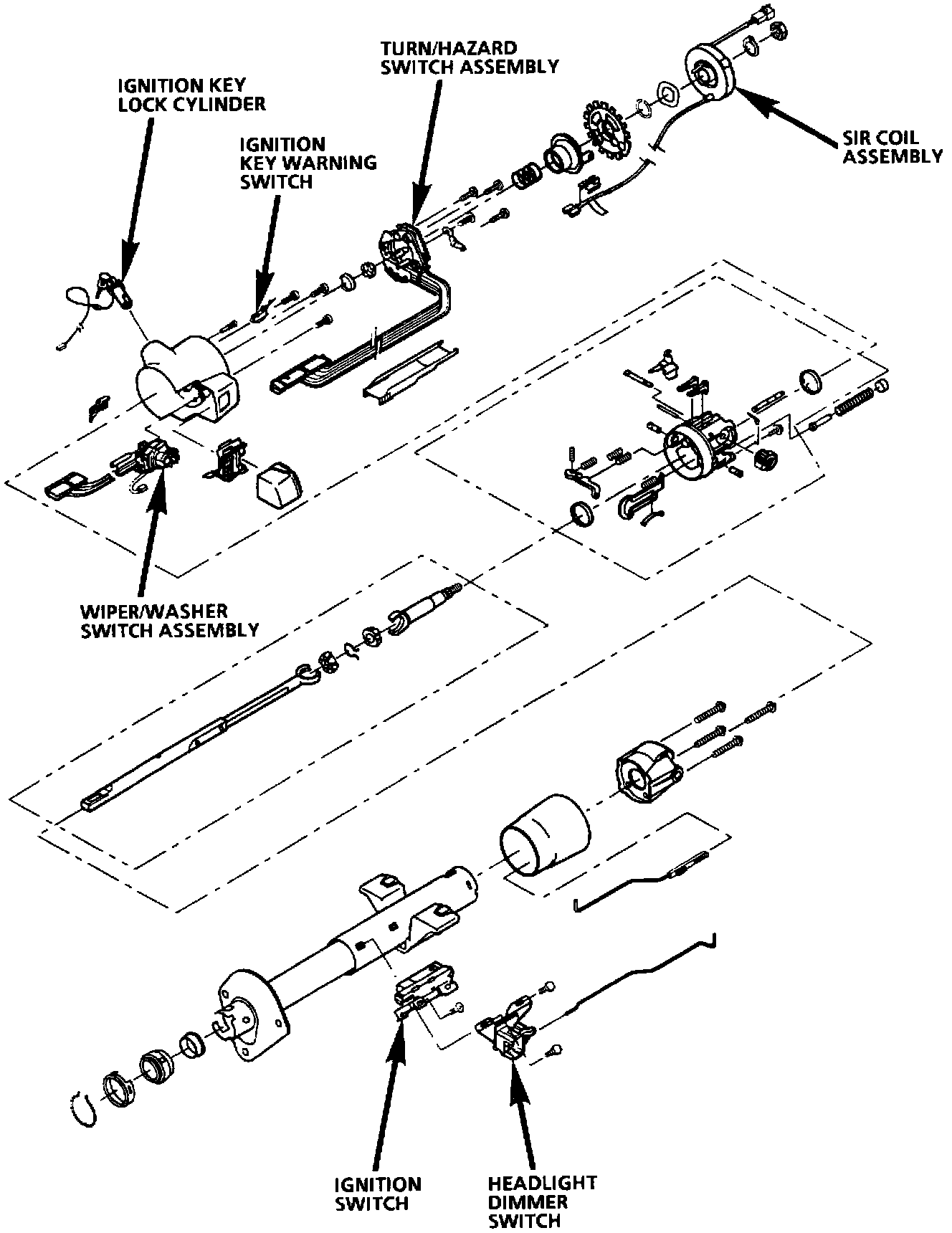 TURN/HAZARD SWITCH ASSEMBLY

IGNITION KEY LOCK CYLINDER

IGNITION KEY WARNING SWITCH

SIR COIL ASSEMBLY

WIPER/WASHER SWITCH ASSEMBLY

IGNITION SWITCH

HEADLIGHT DIMMER SWITCH