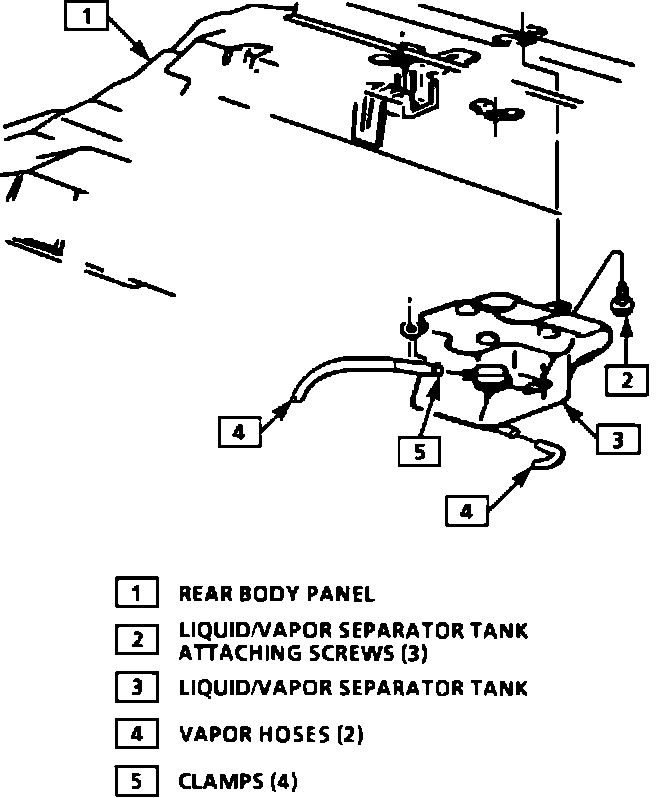 1

2

4

5

3

4

1 REAR BODY PANEL

2 LIQUID/VAPOR SEPARATOR TANK ATTACHING SCREWS (3)

3 LIQUID/VAPOR SEPARATOR TANK

4 VAPOR HOSES (2)

5 CLAMPS (4)