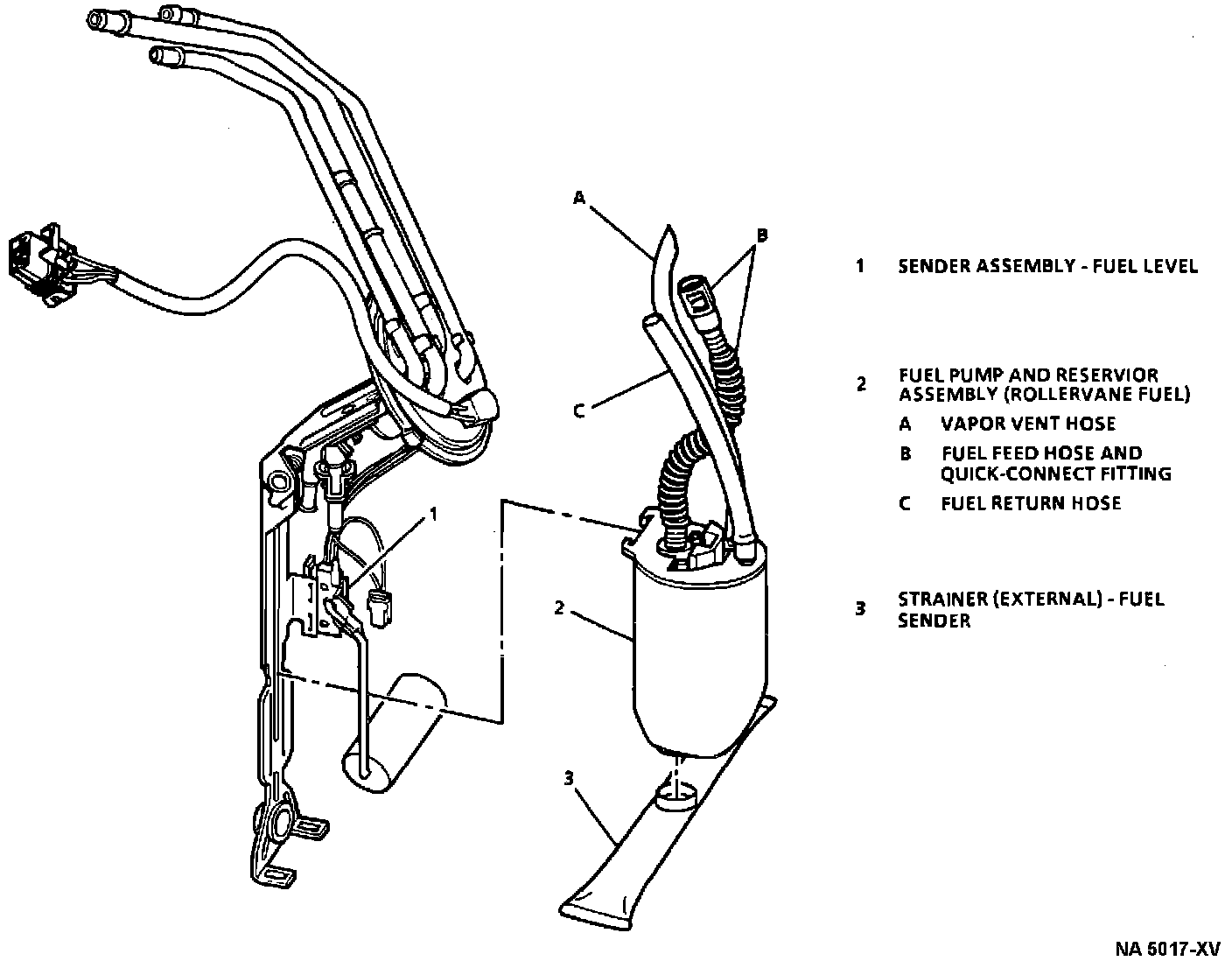 A

B

C

1

2

3

1 SENDER ASSEMBLY - FUEL LEVEL

2 FUEL PUMP AND RESERVIOR ASSEMBLY (ROLLERVANE FUEL)

A VAPOR VENT HOSE

B FUEL FEED HOSE AND QUICK-CONNECT FITTING

C FUEL RETURN HOSE

3 STRAINER (EXTERNAL) - FUEL SENDER

NA 5017-XV