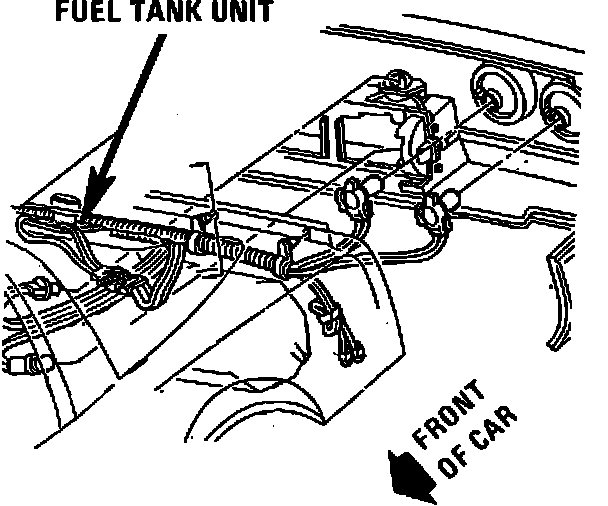 FUEL TANK UNIT

FRONT OF CAR