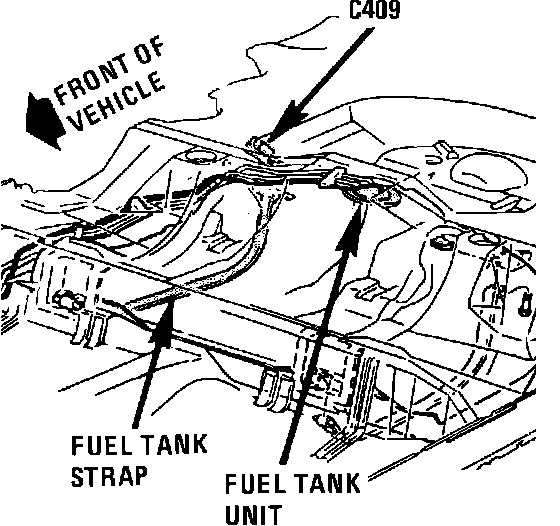 C409

FRONT OF VEHICLE

FUEL TANK STRAP

FUEL TANK UNIT