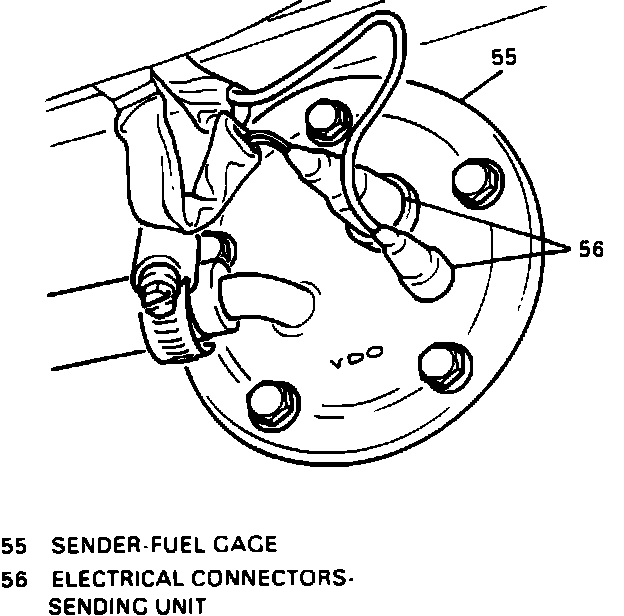 55

56

VDO

55 SENDER-FUEL GAGE
56 ELECTRICAL CONNECTORS-SENDING UNIT