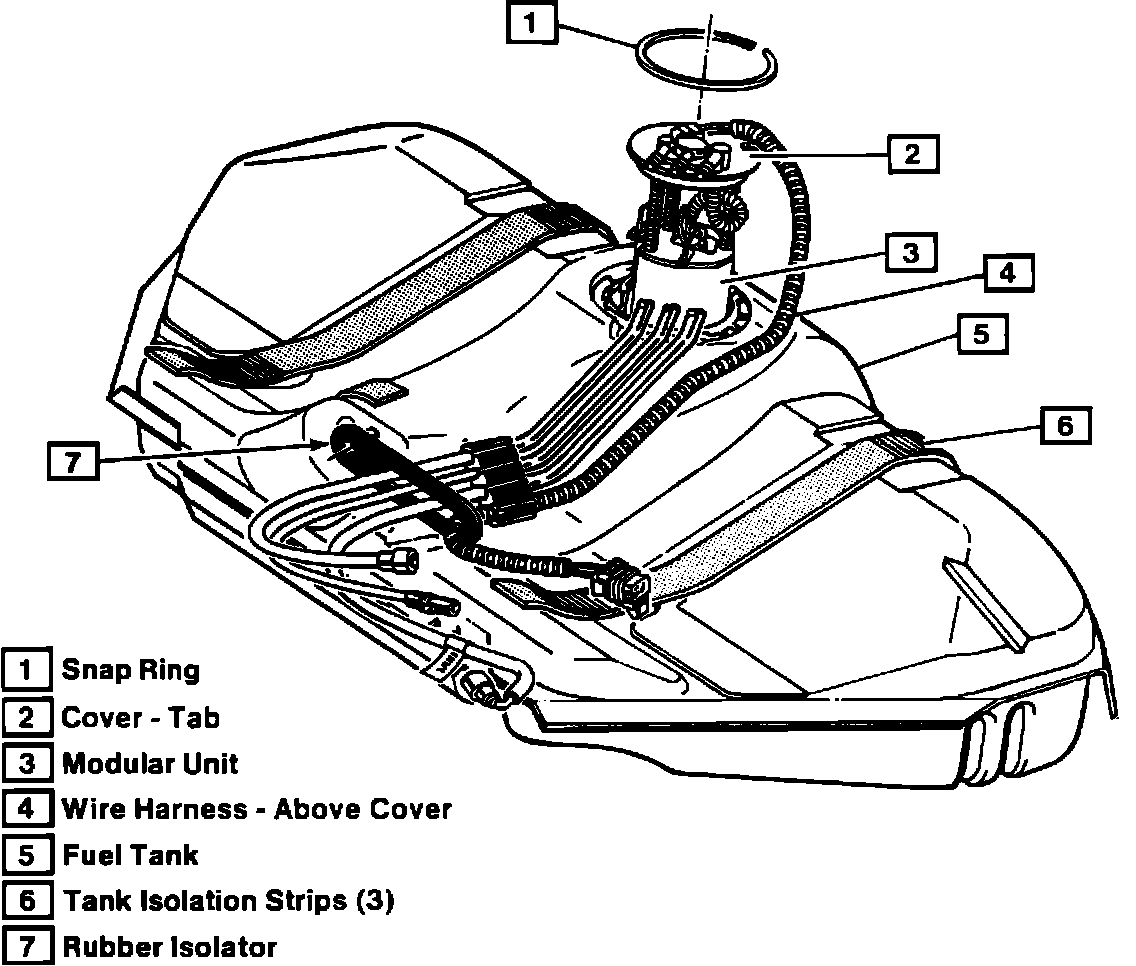 1
2
3
4
5
6
7

1 Snap Ring
2 Cover - Tab
3 Modular Unit
4 Wire Harness - Above Cover
5 Fuel Tank
6 Tank Isolation Strips (3)
7 Rubber Isolator