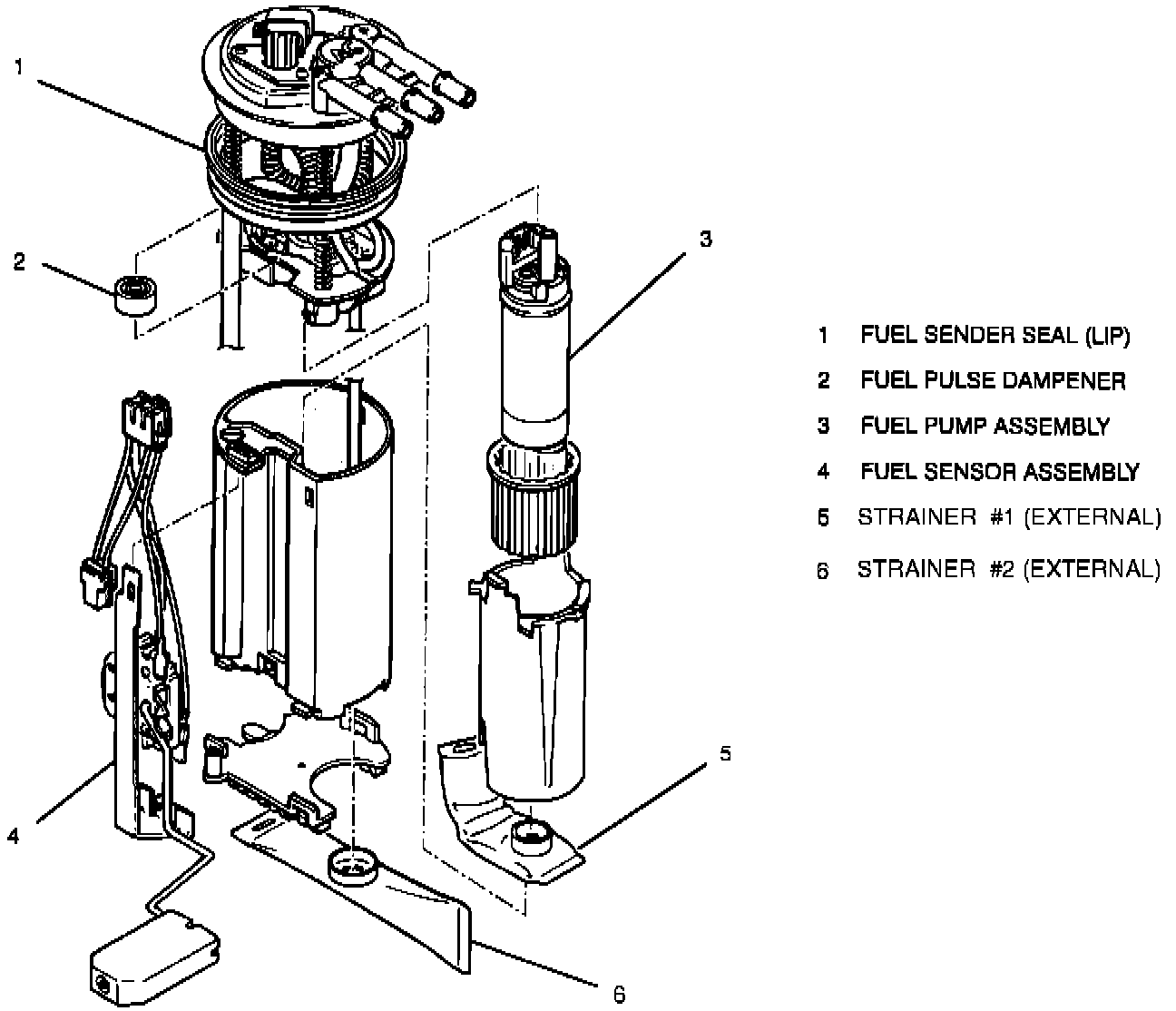 1

2

3

4

5

6

1 FUEL SENDER SEAL (LIP)

2 FUEL PULSE DAMPENER

3 FUEL PUMP ASSEMBLY

4 FUEL SENSOR ASSEMBLY

5 STRAINER #1 (EXTERNAL)

6 STRAINER #2 (EXTERNAL)