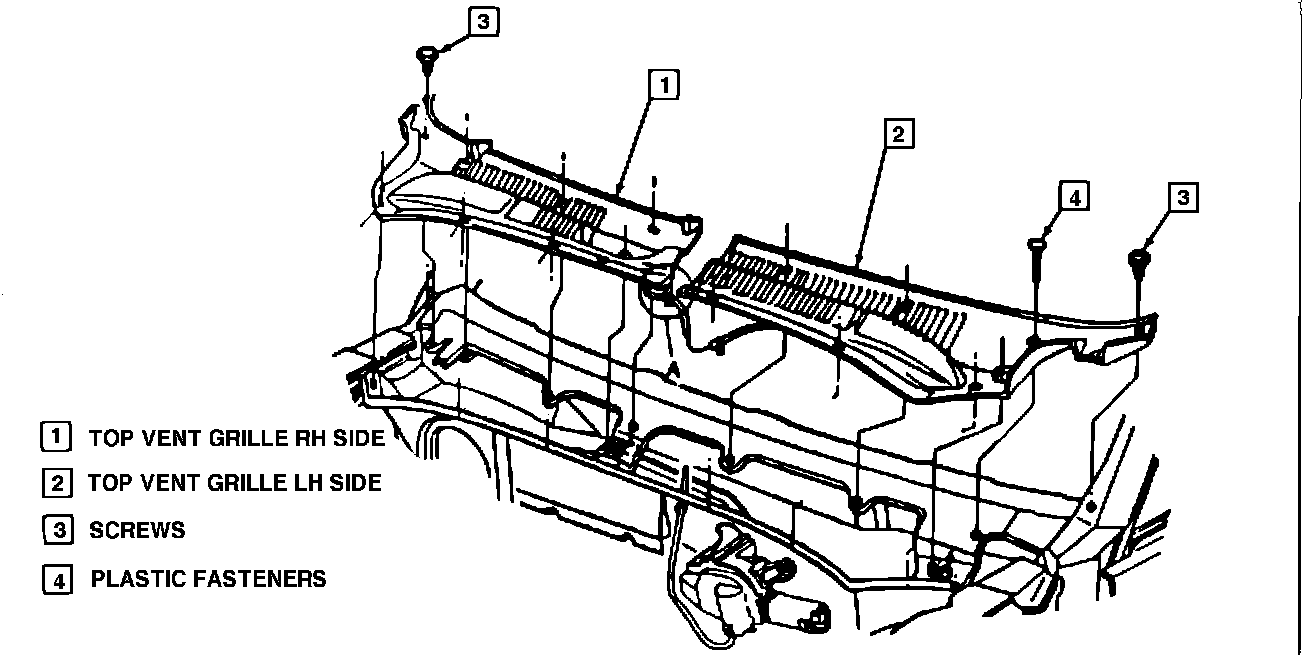 3

1

2

4

3

A

1 TOP VENT GRILLE RH SIDE

2 TOP VENT GRILLE LH SIDE

3 SCREWS

4 PLASTIC FASTENERS