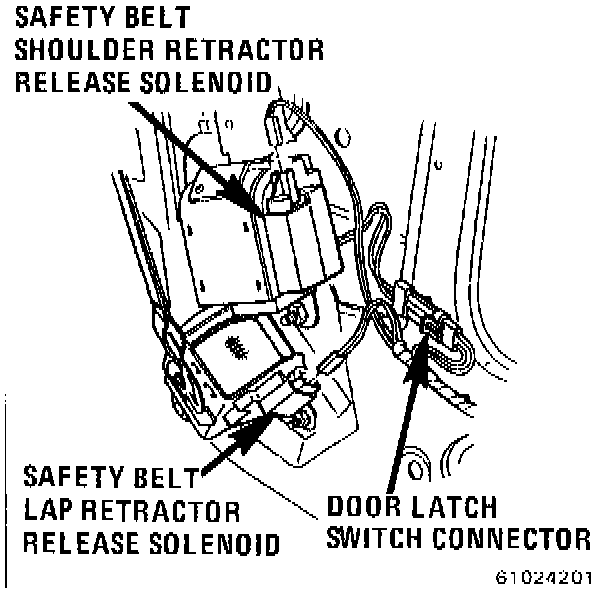 SAFETY BELT SHOULDER RETRACTOR RELEASE SOLENOID

SAFETY BELT LAP RETRACTOR RELEASE SOLENOID

DOOR LATCH SWITCH CONNECTOR

61024201