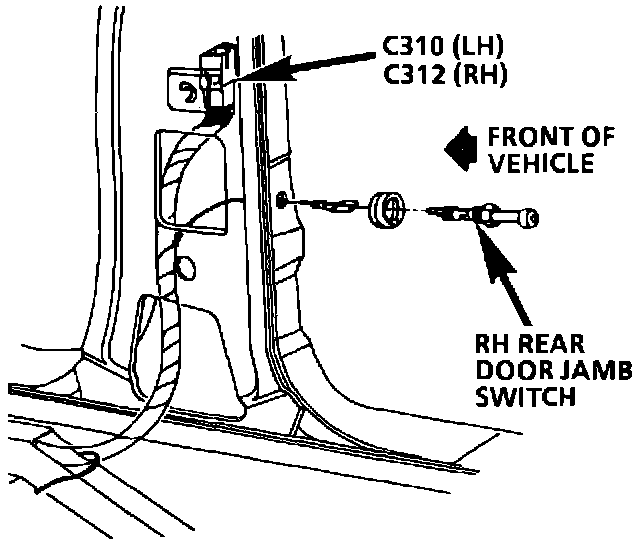 C310 (LH)
C312 (RH)

FRONT OF VEHICLE

RH REAR DOOR JAMB SWITCH