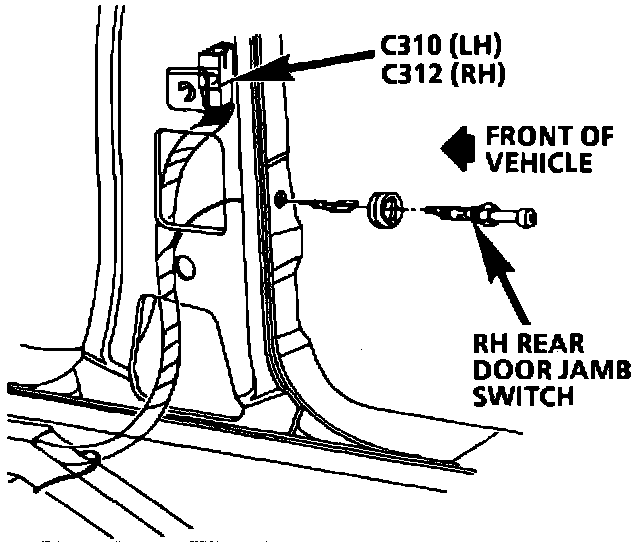 C310 (LH)
C312 (RH)

FRONT OF VEHICLE

RH REAR DOOR JAMB SWITCH