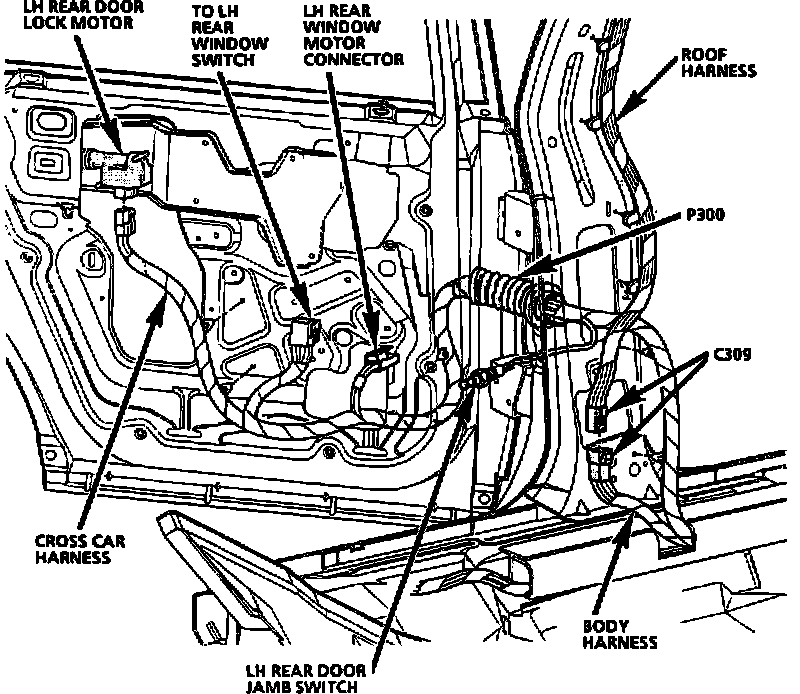 LH REAR DOOR LOCK MOTOR

TO LH REAR WINDOW SWITCH

LH REAR WINDOW MOTOR CONNECTOR

ROOF HARNESS

P300

C309

CROSS CAR HARNESS

BODY HARNESS

LH REAR DOOR JAMB SWITCH