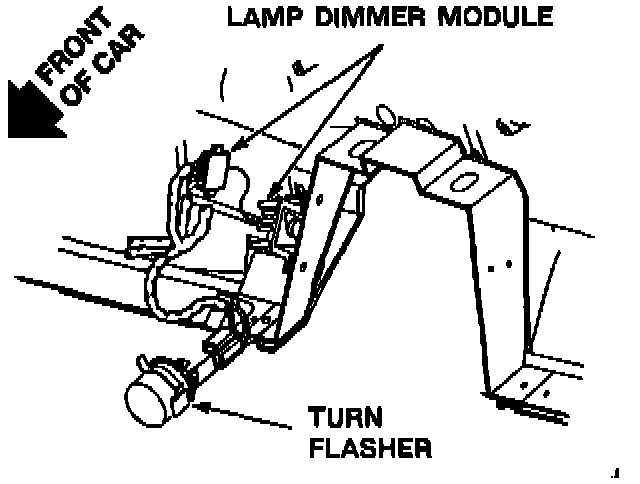 FRONT OF CAR

LAMP DIMMER MODULE

TURN FLASHER