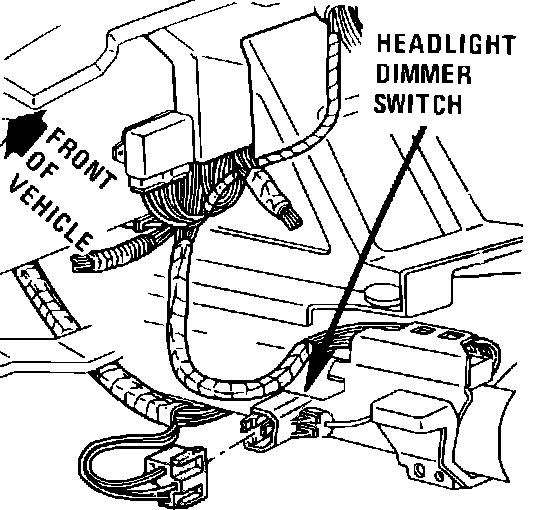 HEADLIGHT DIMMER SWITCH

FRONT OF VEHICLE