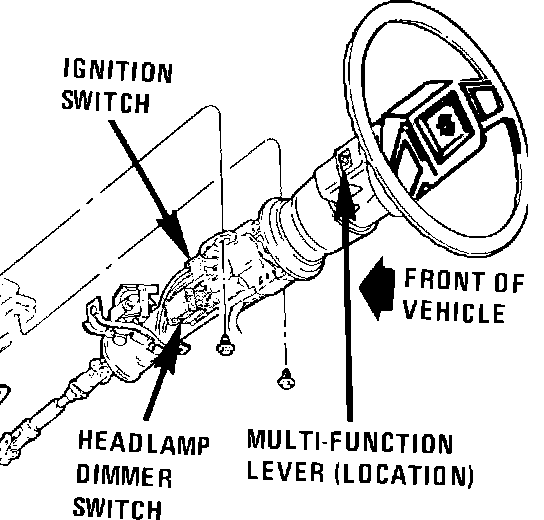 IGNITION SWITCH

FRONT OF VEHICLE

HEADLAMP DIMMER SWITCH

MULTI-FUNCTION LEVER (LOCATION)