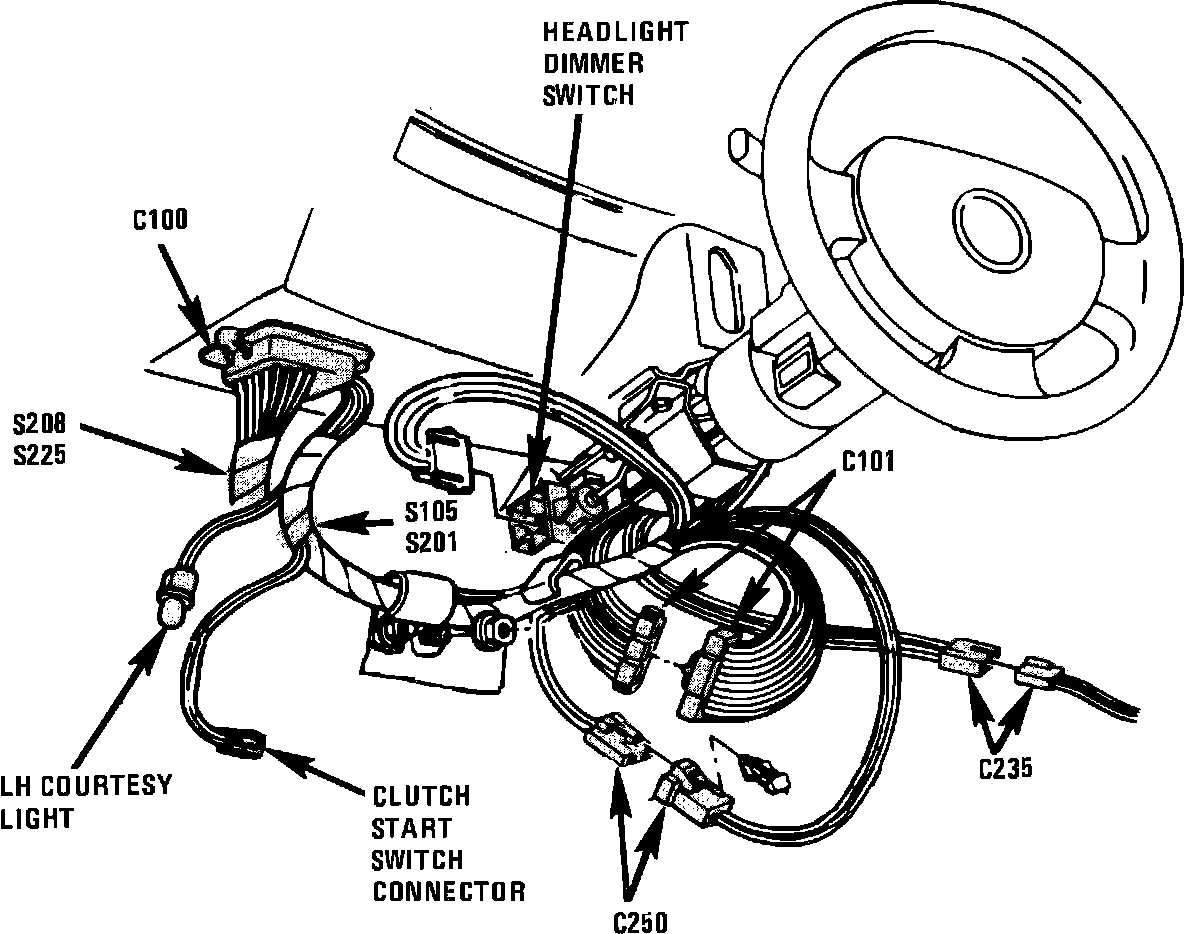 HEADLIGHT DIMMER SWITCH

C100

S208
S225

S105
S201

C101

LH COURTESY LIGHT

CLUTCH START SWITCH CONNECTOR

C250

C235