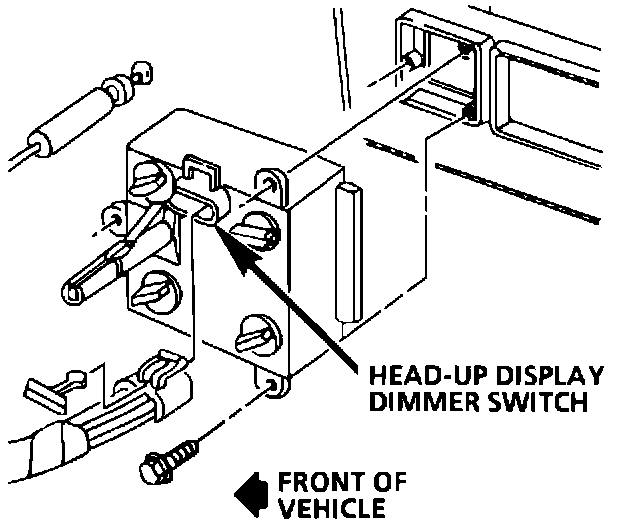 HEAD-UP DISPLAY DIMMER SWITCH

FRONT OF VEHICLE