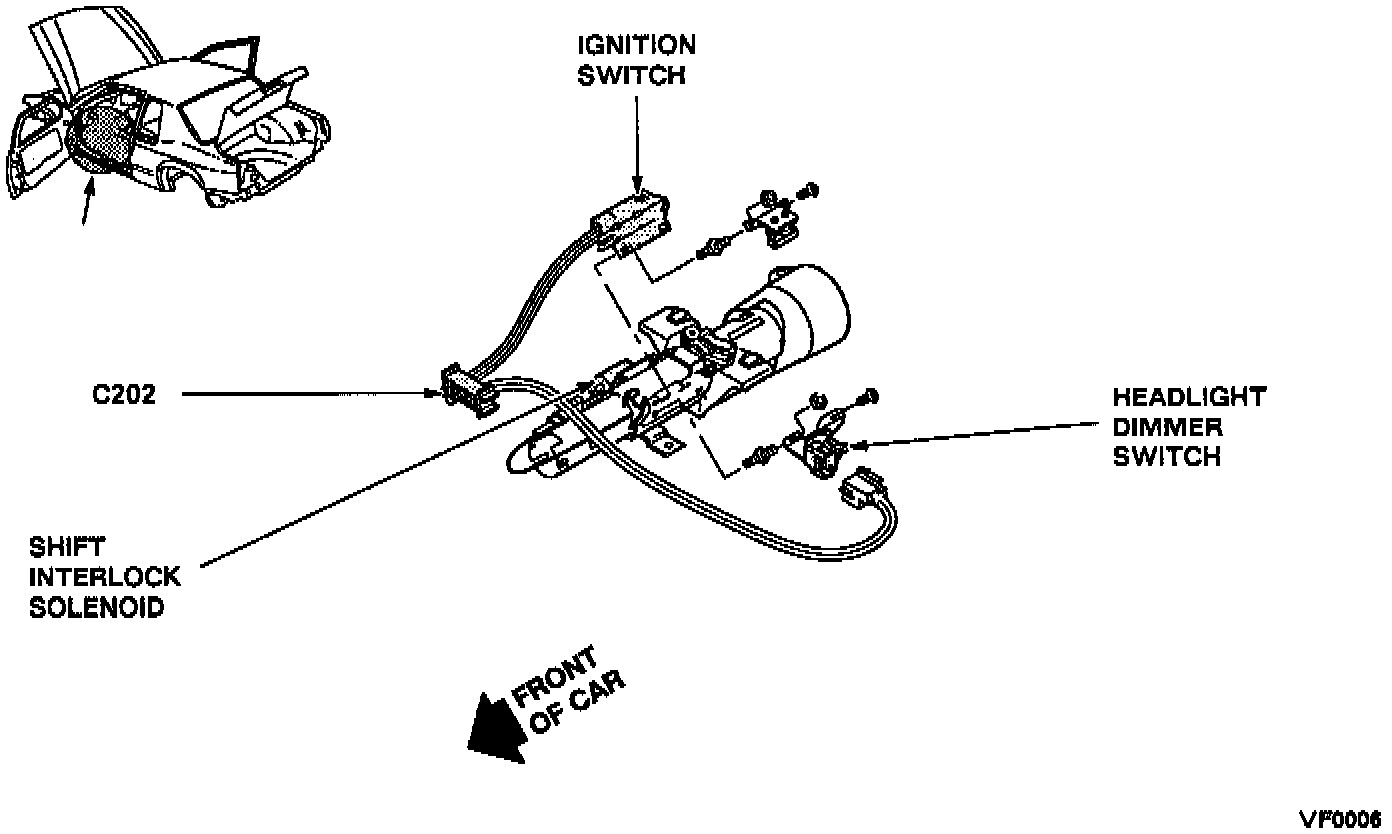 IGNITION SWITCH

C202

HEADLIGHT DIMMER SWITCH

SHIFT INTERLOCK SOLENOID

FRONT OF CAR

VF0006