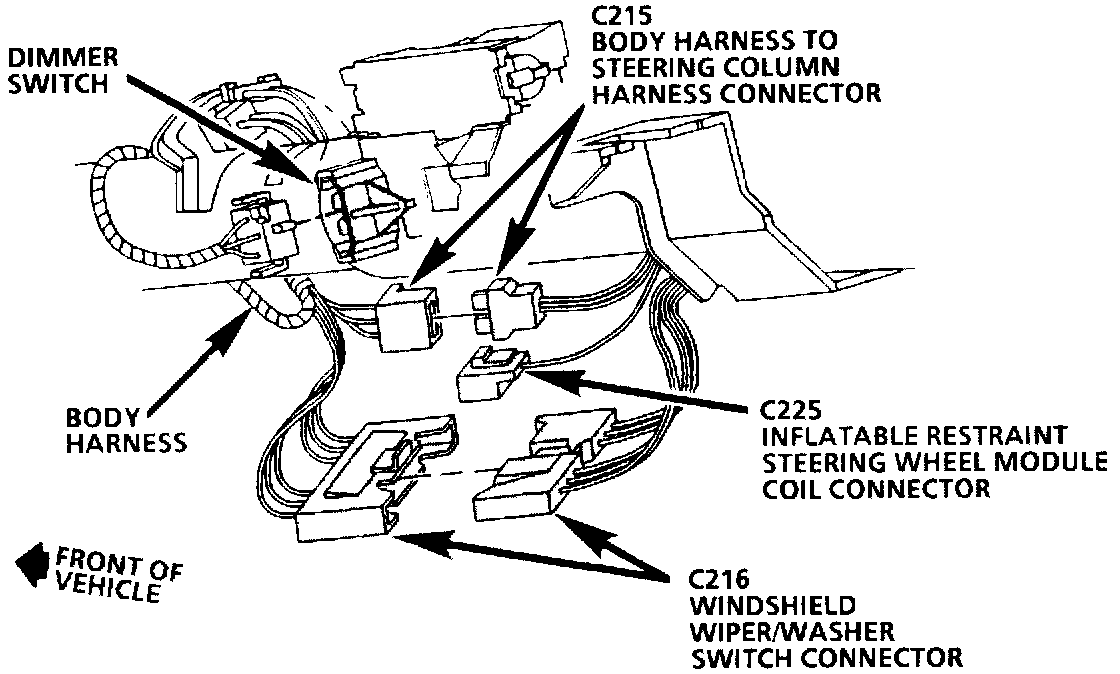 DIMMER SWITCH

C215
BODY HARNESS TO STEERING COLUMN HARNESS CONNECTOR

BODY HARNESS

C225
INFLATABLE RESTRAINT STEERING WHEEL MODULE COIL CONNECTOR

FRONT OF VEHICLE

C216
WINDSHIELD WIPER/WASHER SWITCH CONNECTOR