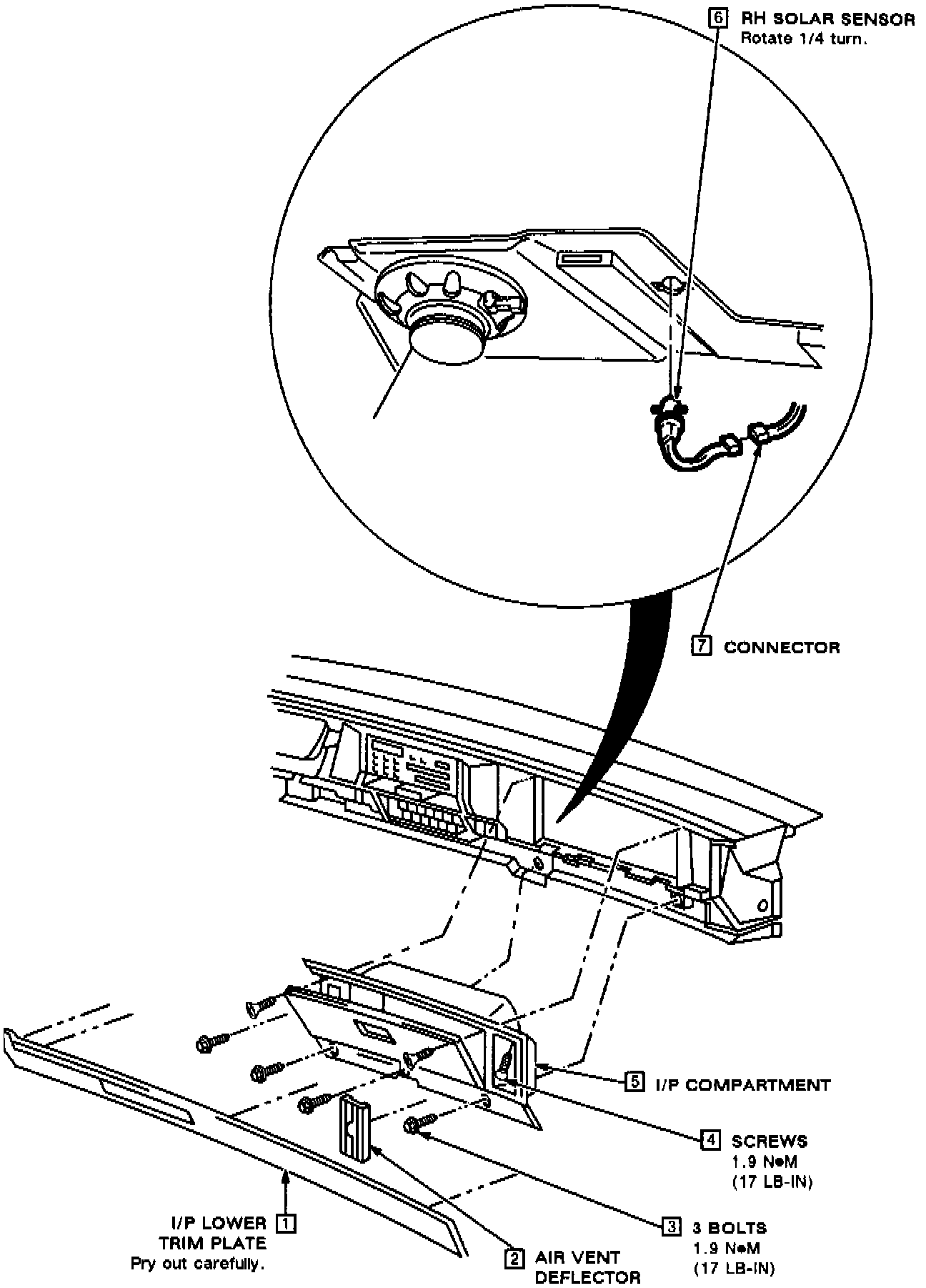 6 RH SOLAR SENSOR
Rotate 1/4 turn.

7 CONNECTOR

5 I/P COMPARTMENT

4 SCREWS
1.9 N•M
(17 LB-IN)

3 3 BOLTS
1.9 N•M
(17 LB-IN)

I/P LOWER 1
TRIM PLATE
Pry out carefully.

2 AIR VENT
DEFLECTOR