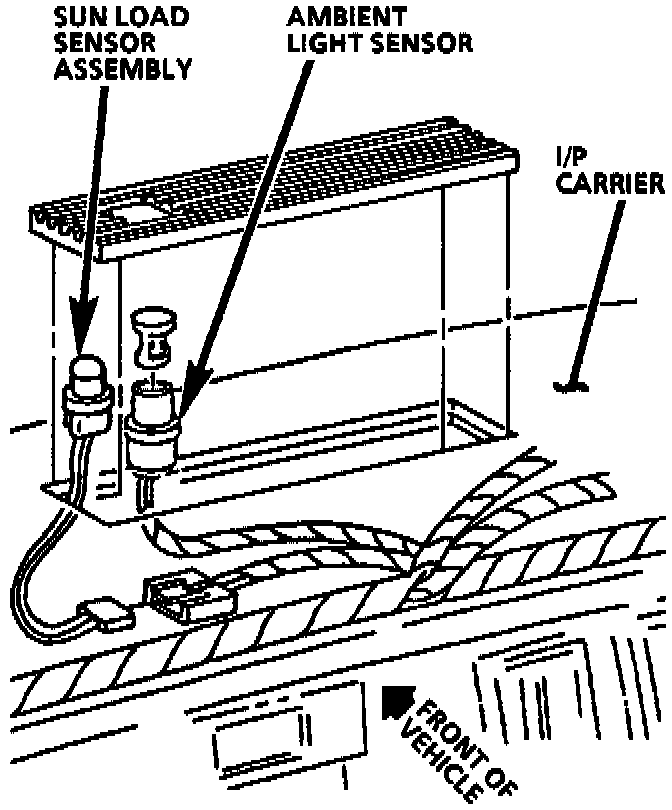 SUN LOAD SENSOR ASSEMBLY

AMBIENT LIGHT SENSOR

I/P CARRIER

FRONT OF VEHICLE