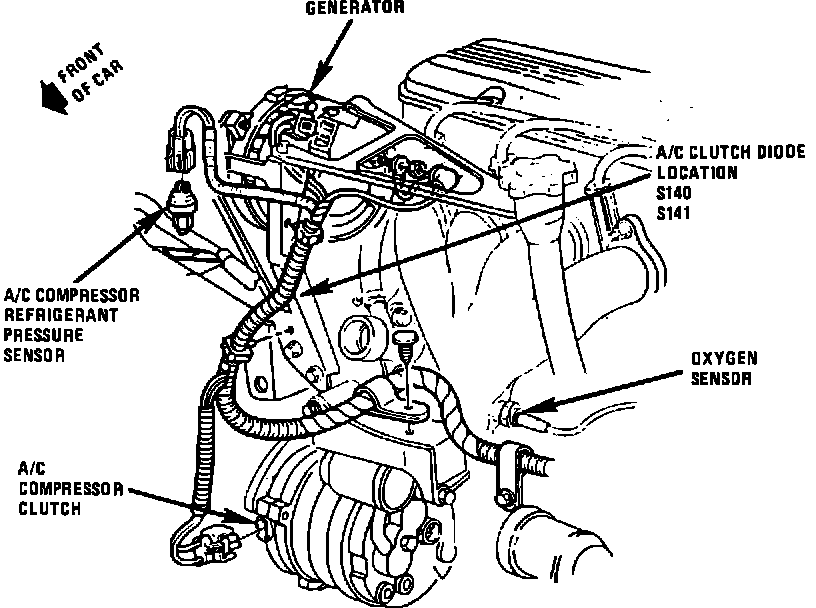 GENERATOR

FRONT OF CAR

A/C CLUTCH DIODE LOCATION
S140
S141

A/C COMPRESSOR REFRIGERANT PRESSURE SENSOR

OXYGEN SENSOR

A/C COMPRESSOR CLUTCH