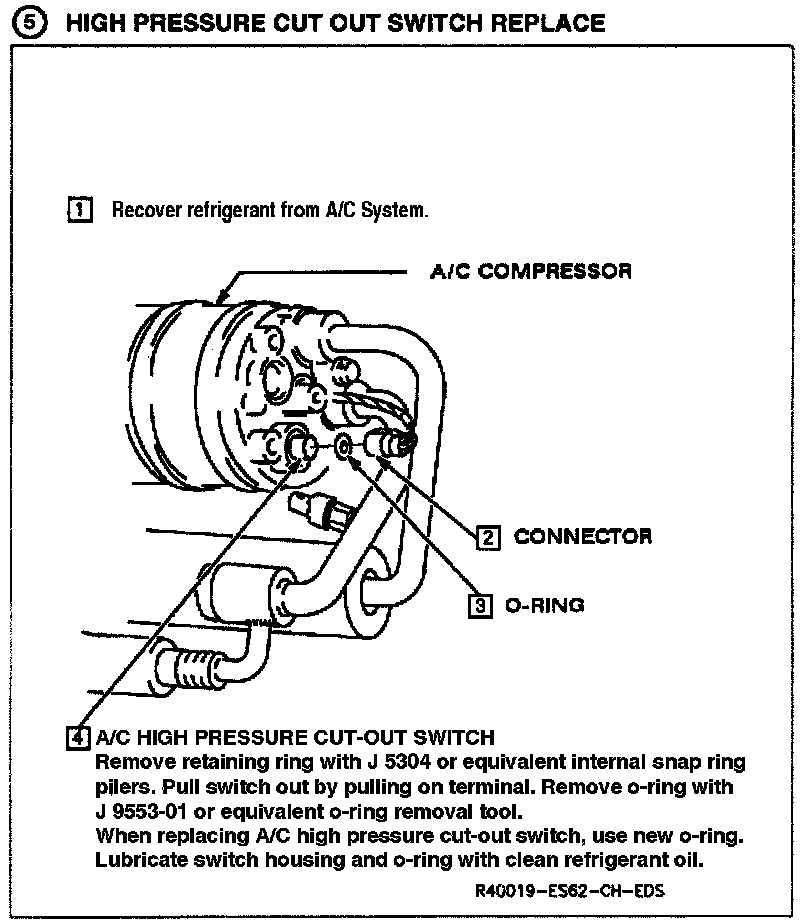 ⑤ HIGH PRESSURE CUT OUT SWITCH REPLACE

1 Recover refrigerant from A/C System.

A/C COMPRESSOR

2 CONNECTOR

3 O-RING

4 A/C HIGH PRESSURE CUT-OUT SWITCH
Remove retaining ring with J 5304 or equivalent internal snap ring pilers. Pull switch out by pulling on terminal. Remove o-ring with J 9553-01 or equivalent o-ring removal tool.
When replacing A/C high pressure cut-out switch, use new o-ring. Lubricate switch housing and o-ring with clean refrigerant oil.

R40019-ES62-CH-EDS