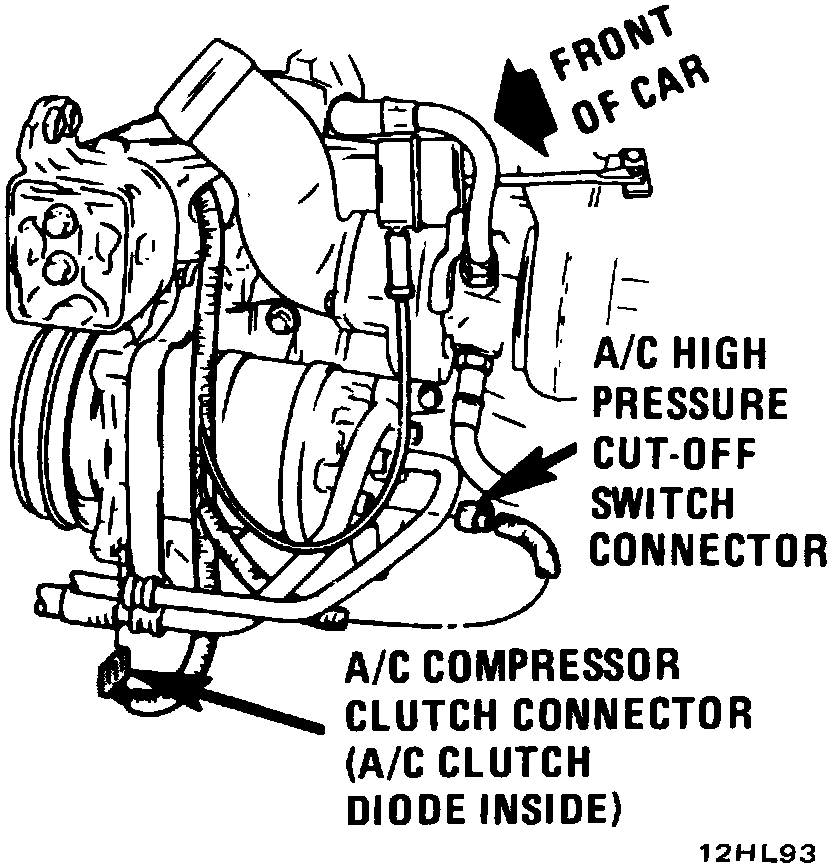 FRONT OF CAR

A/C HIGH PRESSURE CUT-OFF SWITCH CONNECTOR

A/C COMPRESSOR CLUTCH CONNECTOR (A/C CLUTCH DIODE INSIDE)

12HL93